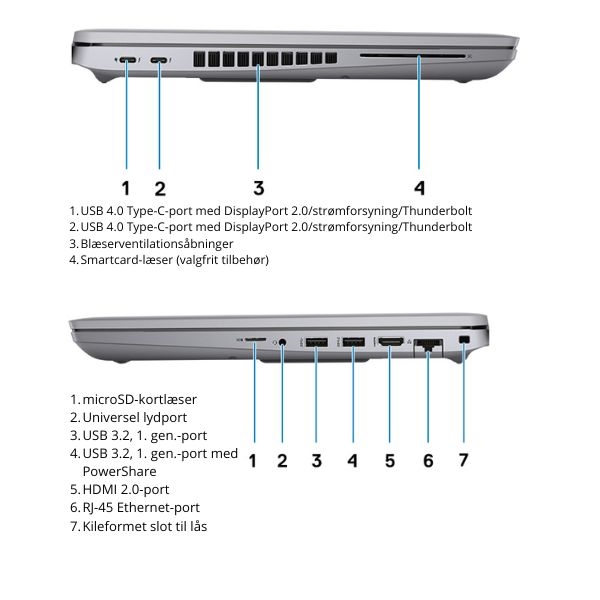 1 2 3 4

1. USB 4.0 Type-C-port med DisplayPort 2.0/strømforsyning/Thunderbolt
2. USB 4.0 Type-C-port med DisplayPort 2.0/strømforsyning/Thunderbolt
3. Blæserventilationsåbninger
4. Smartcard-læser (valgfrit tilbehør)

1. microSD-kortlæser
2. Universel lydport
3. USB 3.2, 1. gen.-port
4. USB 3.2, 1. gen.-port med PowerShare
5. HDMI 2.0-port
6. RJ-45 Ethernet-port
7. Kileformet slot til lås

1 2 3 4 5 6 7